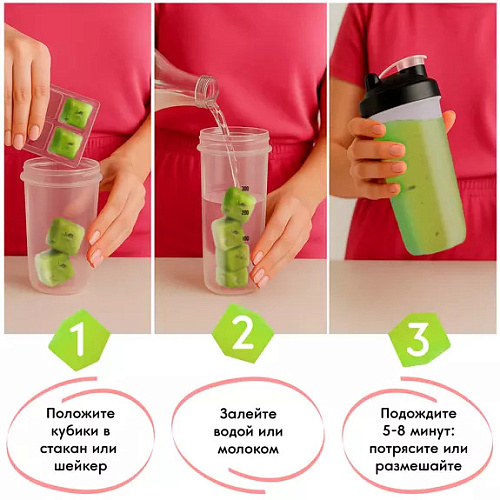 300
200
100

1

Положите кубики в стакан или шейкер

2

Залейте водой или молоком

3

Подождите 5-8 минут: потрясите или размешайте