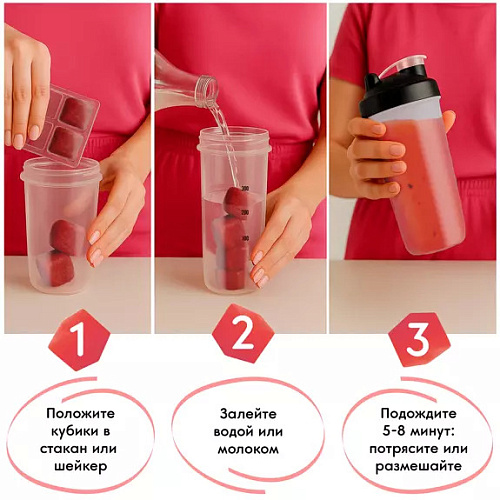 300
200
100

1

Положите кубики в стакан или шейкер

2

Залейте водой или молоком

3

Подождите 5-8 минут: потрясите или размешайте