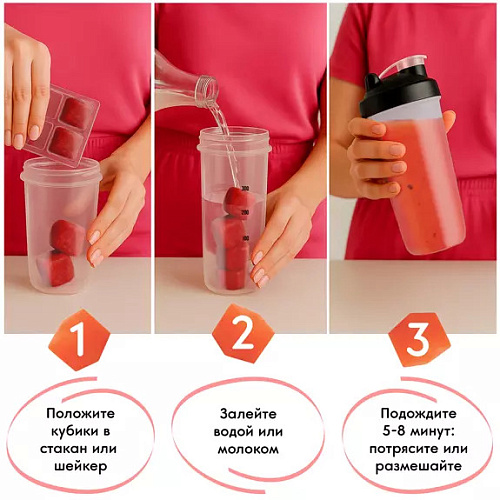 300
200
100

1

Положите кубики в стакан или шейкер

2

Залейте водой или молоком

3

Подождите 5-8 минут: потрясите или размешайте